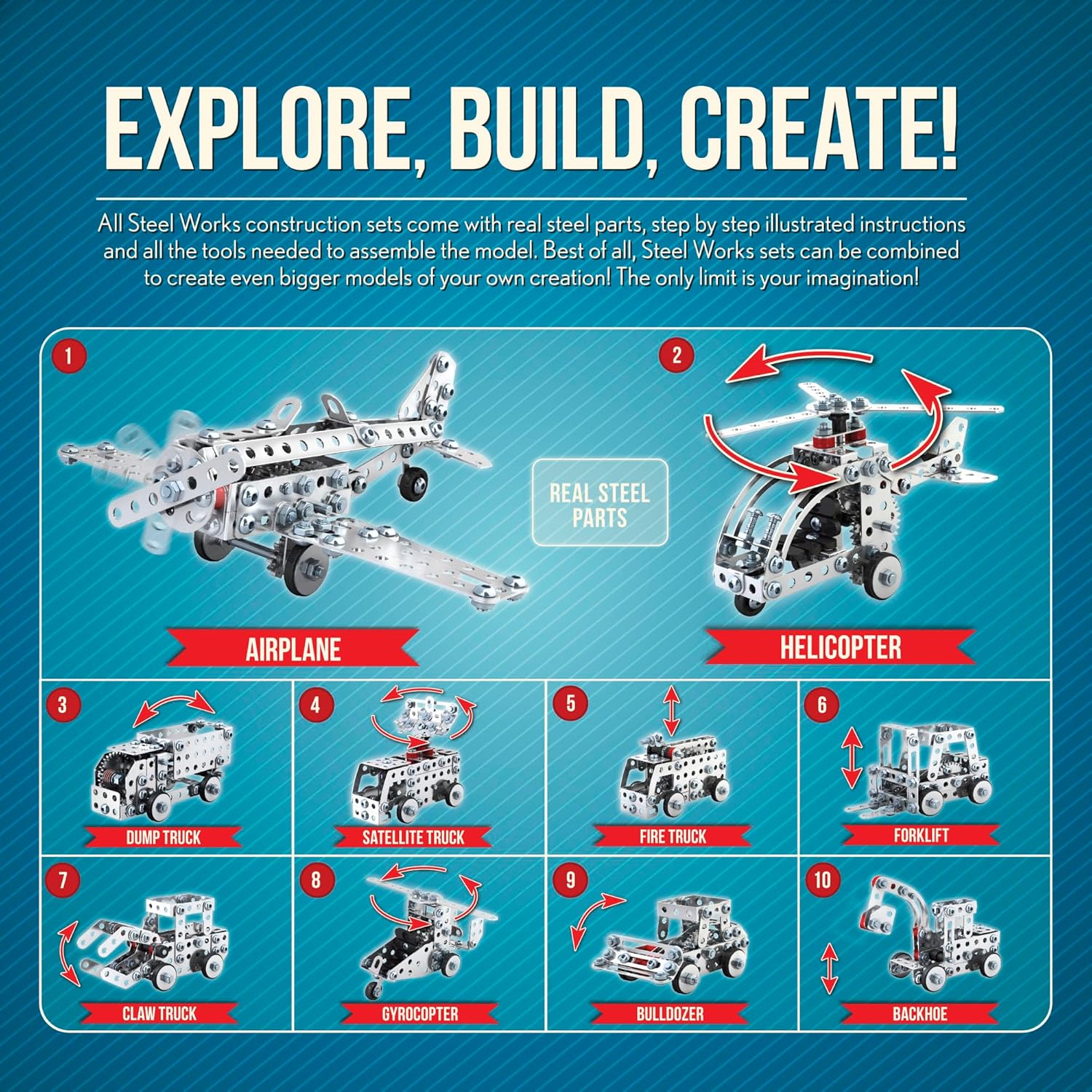 EXPLORE, BUILD, CREATE!

All Steel Works construction sets come with real steel parts, step by step illustrated instructions and all the tools needed to assemble the model. Best of all, Steel Works sets can be combined to create even bigger models of your own creation! The only limit is your imagination!

1
AIRPLANE

REAL STEEL PARTS

2
HELICOPTER

3
DUMP TRUCK

4
SATELLITE TRUCK

5
FIRE TRUCK

6
FORKLIFT

7
CLAW TRUCK

8
GYROCOPTER

9
BULLDOZER

10
BACKHOE